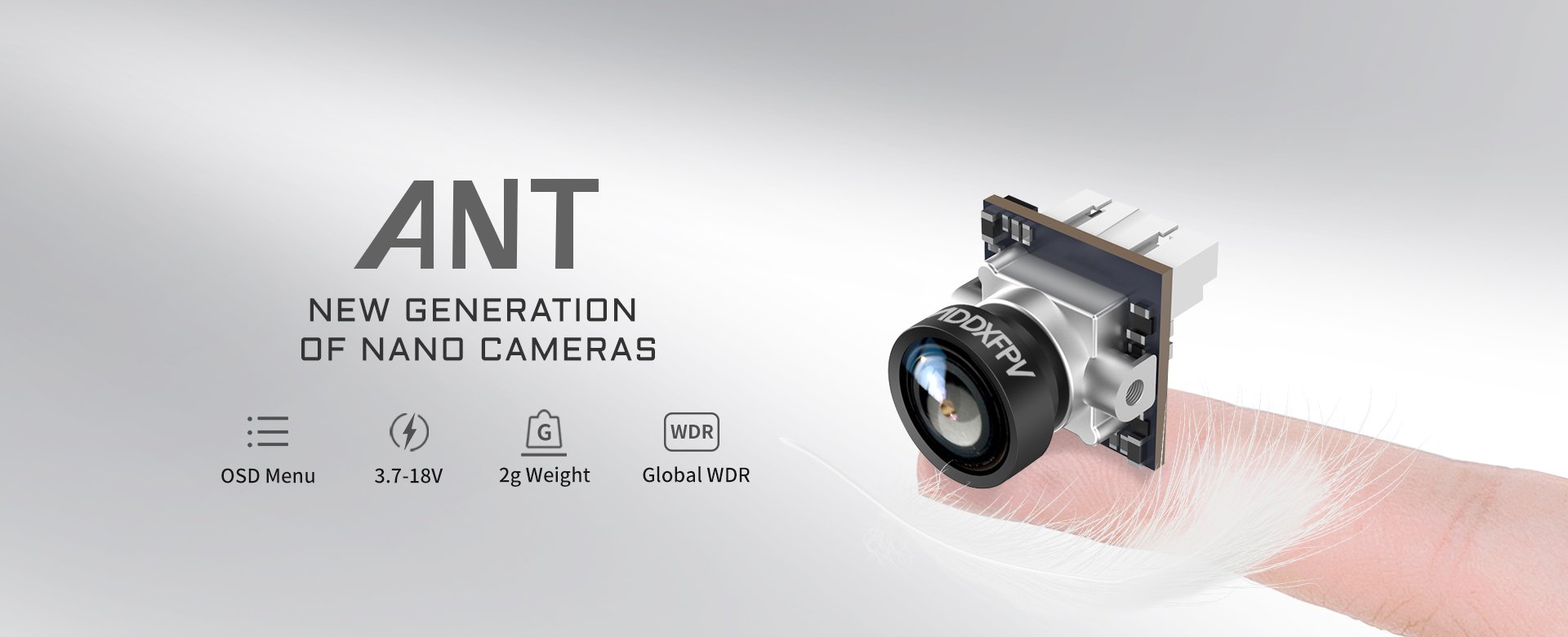 ANT
NEW GENERATION OF NANO CAMERAS

OSD Menu
3.7-18V
G
2g Weight
WDR
Global WDR

ADDXFPV